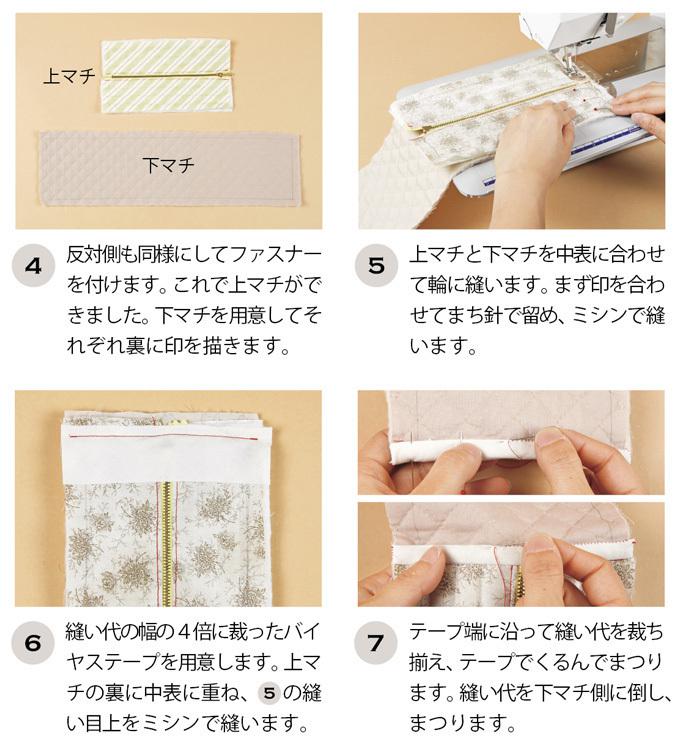 上マチ

下マチ

4 反対側も同様にしてファスナーを付けます。これで上マチができました。下マチを用意してそれぞれ裏に印を描きます。

5 上マチと下マチを中表に合わせて輪に縫います。まず印を合わせてまち針で留め、ミシンで縫います。

6 縫い代の幅の４倍に裁ったバイヤステープを用意します。上マチの裏に中表に重ね、5の縫い目上をミシンで縫います。

7 テープ端に沿って縫い代を裁ち揃え、テープでくるんでまつります。縫い代を下マチ側に倒し、まつります。