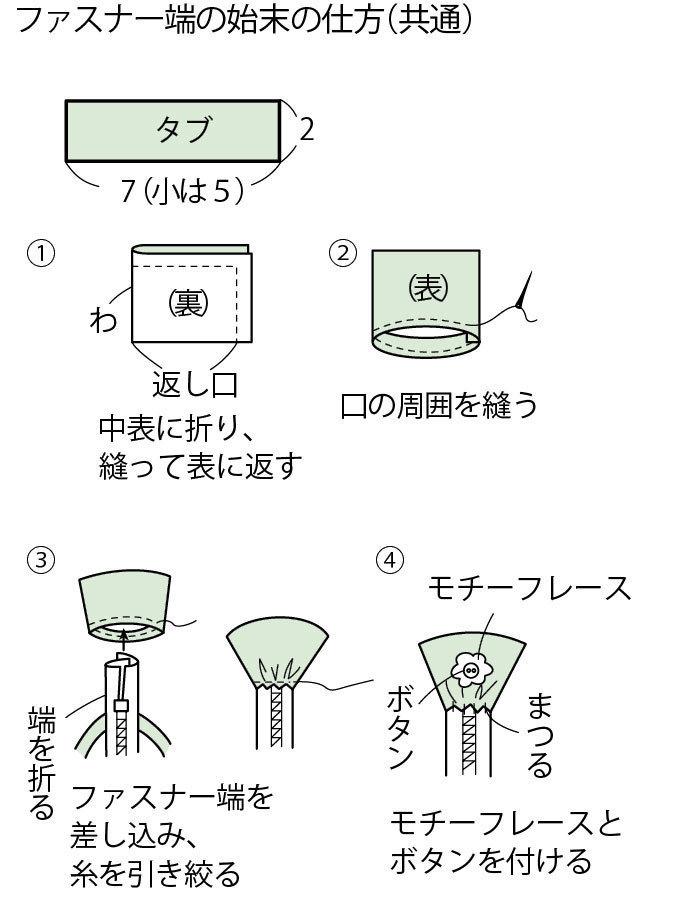 ファスナー端の始末の仕方(共通)

タブ

2

7(小は5)

①

わ

(裏)

返し口

中表に折り、縫って表に返す

②

(表)

口の周囲を縫う

③

端を折る

ファスナー端を差し込み、糸を引き絞る

④

モチーフレース

ボタン

まつる

モチーフレースとボタンを付ける