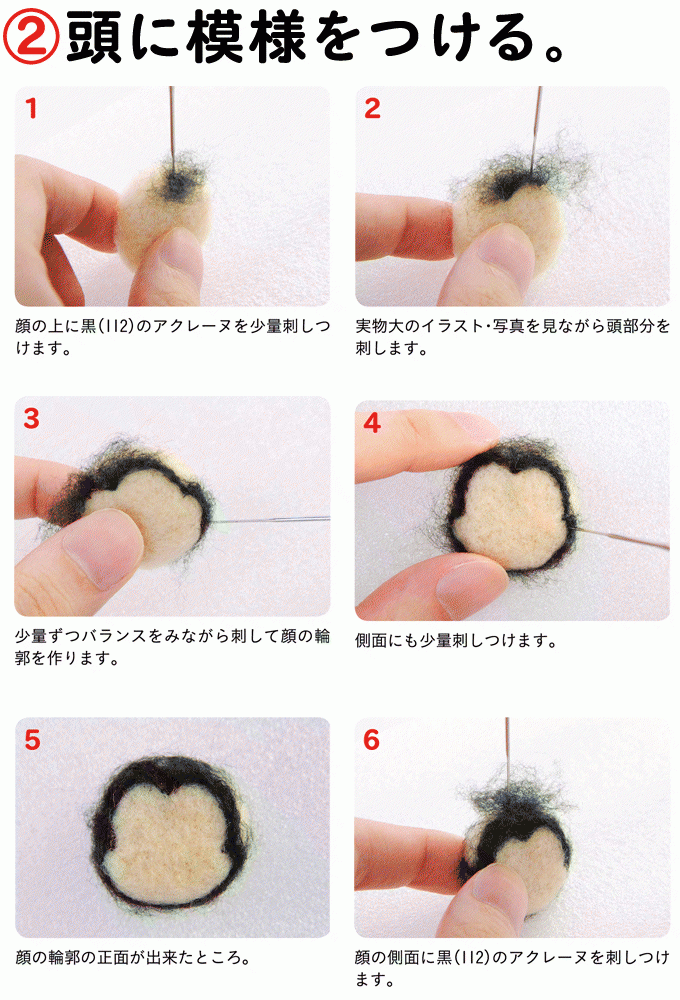 ②頭に模様をつける。

1

顔の上に黒(112)のアクレーヌを少量刺しつけます。

2

実物大のイラスト・写真を見ながら頭部分を刺します。

3

少量ずつバランスをみながら刺して顔の輪郭を作ります。

4

側面にも少量刺しつけます。

5

顔の輪郭の正面が出来たところ。

6

顔の側面に黒(112)のアクレーヌを刺しつけます。