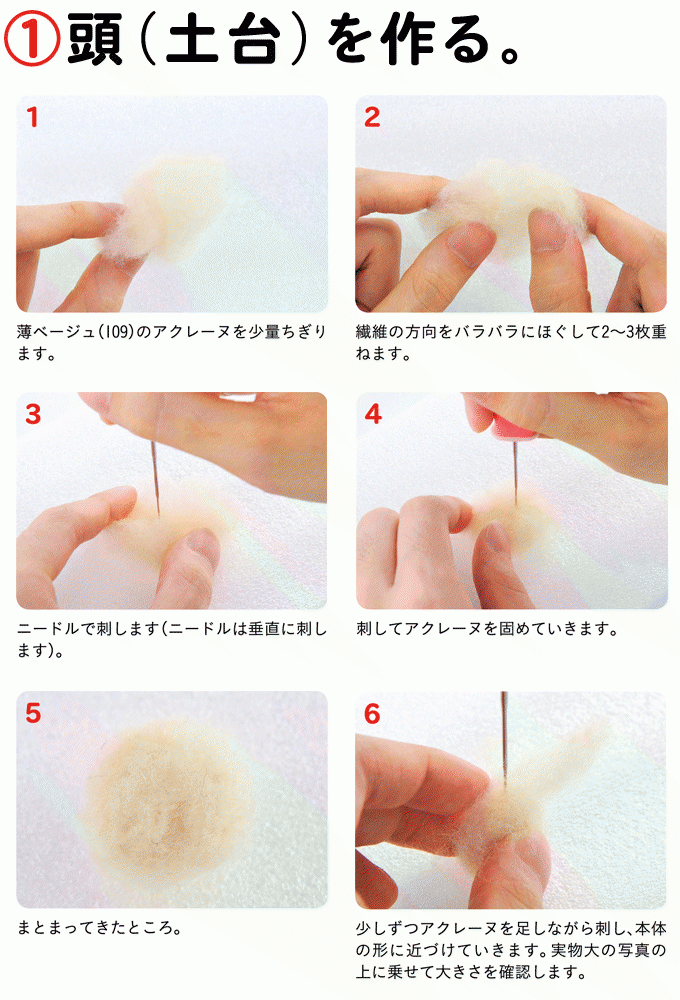 ①頭（土台）を作る。

1

薄ベージュ(109)のアクレーヌを少量ちぎります。

2

繊維の方向をバラバラにほぐして2〜3枚重ねます。

3

ニードルで刺します(ニードルは垂直に刺します)。

4

刺してアクレーヌを固めていきます。

5

まとまってきたところ。

6

少しずつアクレーヌを足しながら刺し、本体の形に近づけていきます。実物大の写真の上に乗せて大きさを確認します。