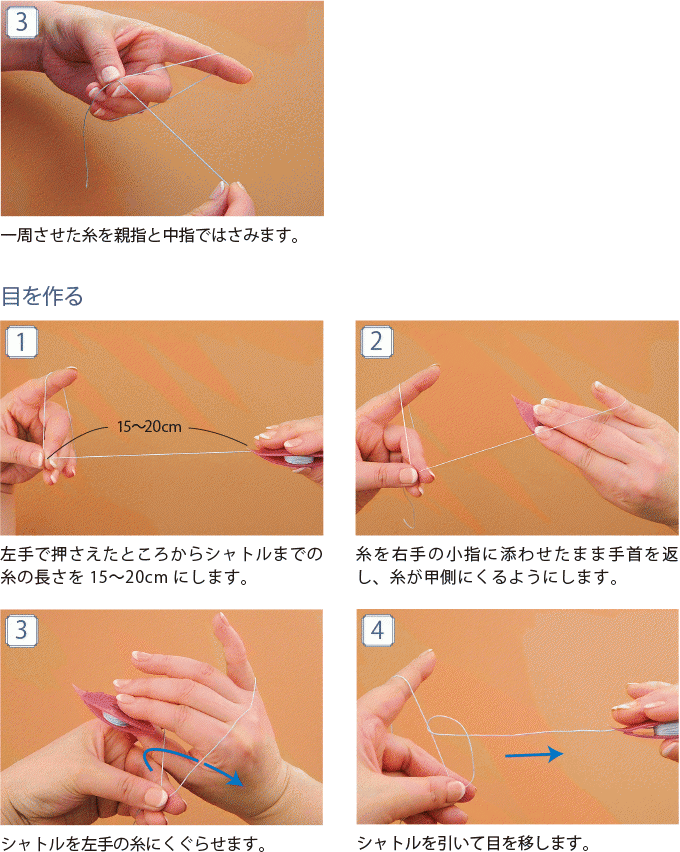 3

一周させた糸を親指と中指ではさみます。

目を作る

1

15〜20cm

左手で押さえたところからシャトルまでの糸の長さを 15〜20cm にします。

2

糸を右手の小指に添わせたまま手首を返し、糸が甲側にくるようにします。

3

シャトルを左手の糸にくぐらせます。

4

シャトルを引いて目を移します。