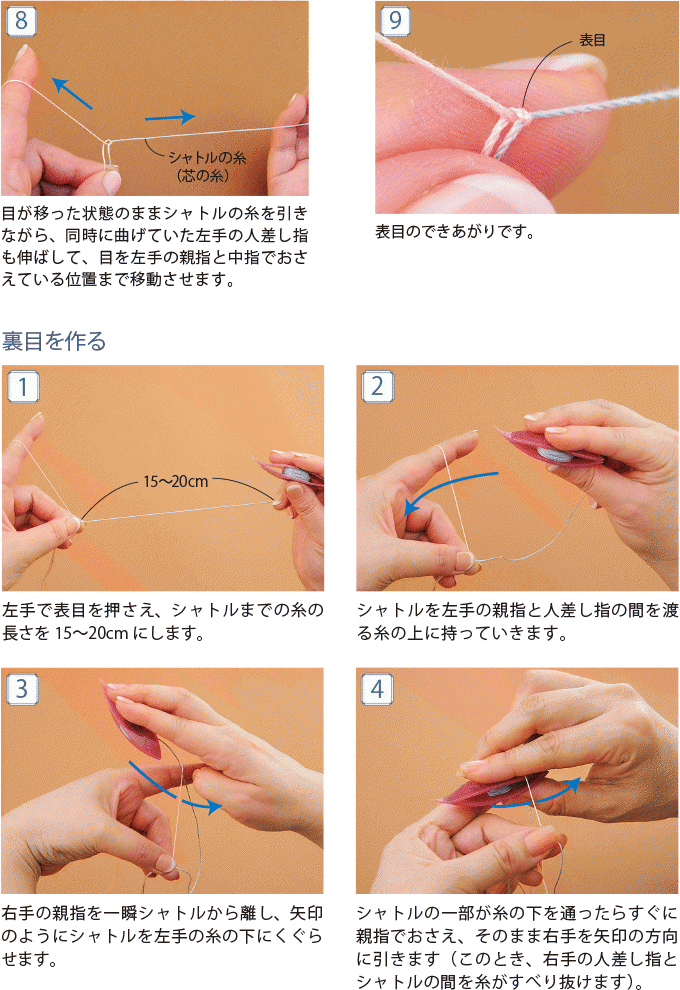 8

シャトルの糸
（芯の糸）

目が移った状態のままシャトルの糸を引きながら、同時に曲げていた左手の人差し指も伸ばして、目を左手の親指と中指でおさえている位置まで移動させます。

9

表目

表目のできあがりです。

裏目を作る

1

15〜20cm

左手で表目を押さえ、シャトルまでの糸の長さを 15〜20cm にします。

2

シャトルを左手の親指と人差し指の間を渡る糸の上に持っていきます。

3

右手の親指を一瞬シャトルから離し、矢印のようにシャトルを左手の糸の下にくぐらせます。

4

シャトルの一部が糸の下を通ったらすぐに親指でおさえ、そのまま右手を矢印の方向に引きます（このとき、右手の人差し指とシャトルの間を糸がすべり抜けます）。