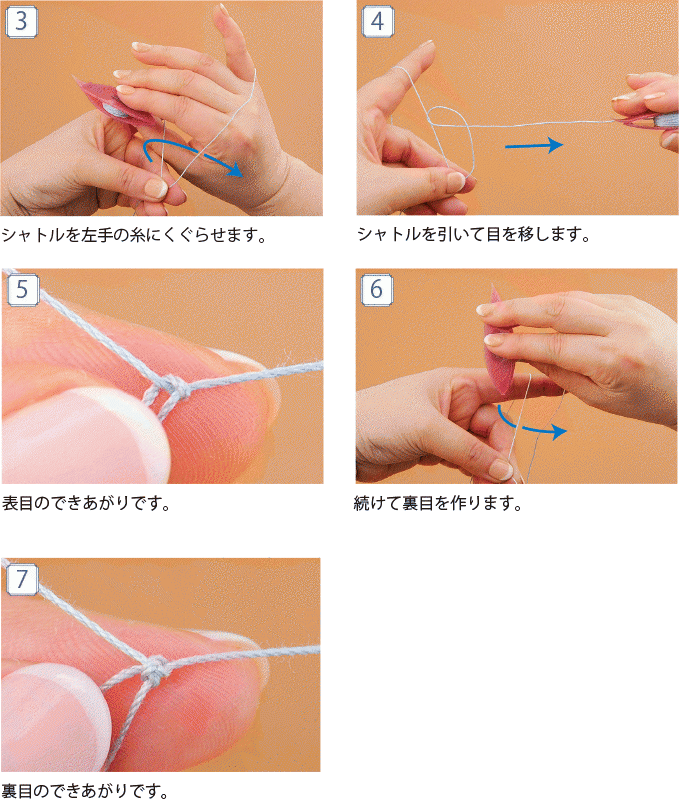 3

シャトルを左手の糸にくぐらせます。

4

シャトルを引いて目を移します。

5

表目のできあがりです。

6

続けて裏目を作ります。

7

裏目のできあがりです。