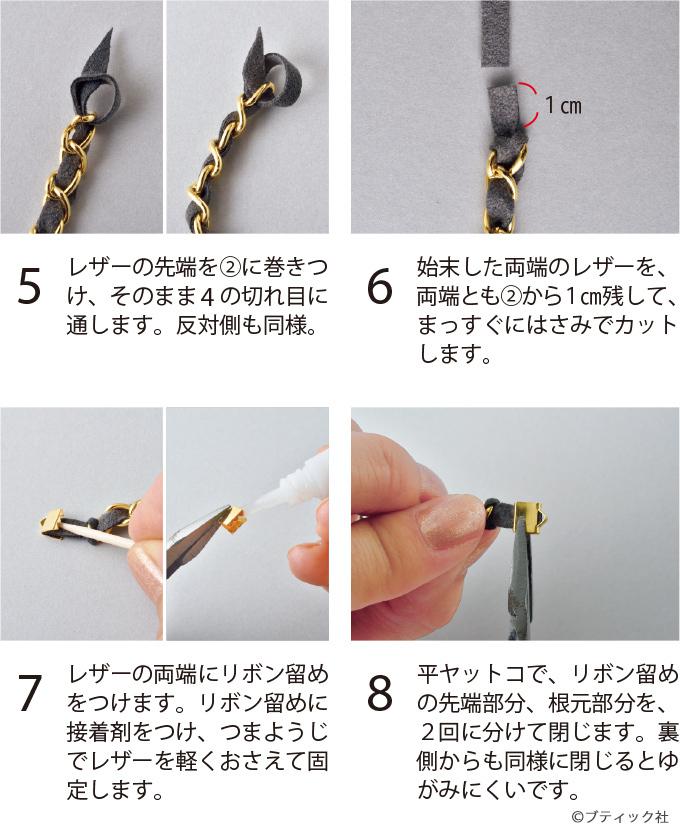 1cm

5 レザーの先端を②に巻きつけ、そのまま4の切れ目に通します。反対側も同様。

6 始末した両端のレザーを、両端とも②から1cm残して、まっすぐにはさみでカットします。

7 レザーの両端にリボン留めをつけます。リボン留めに接着剤をつけ、つまようじでレザーを軽くおさえて固定します。

8 平ヤットコで、リボン留めの先端部分、根元部分を、2回に分けて閉じます。裏側からも同様に閉じるとゆがみにくいです。

©ブティック社