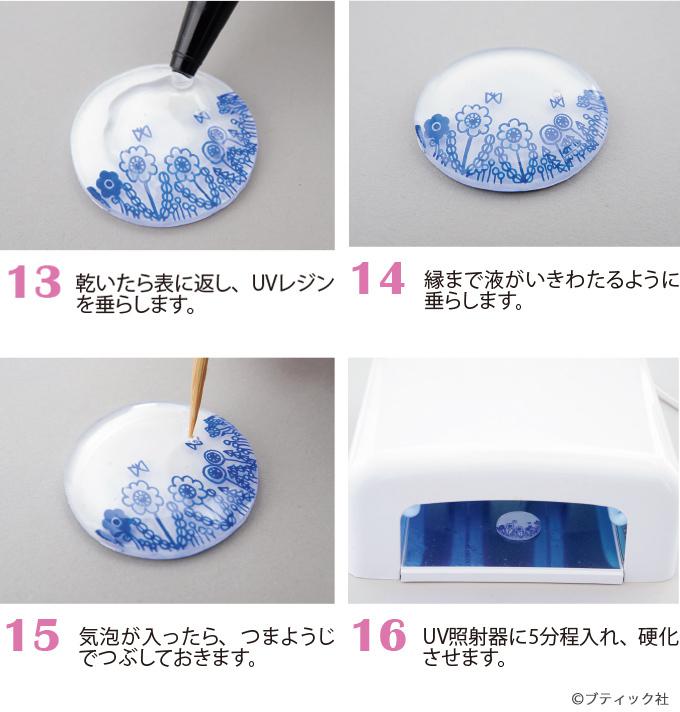 13 乾いたら表に返し、UVレジンを垂らします。

14 縁まで液がいきわたるように垂らします。

15 気泡が入ったら、つまようじでつぶしておきます。

16 UV照射器に5分程入れ、硬化させます。

©ブティック社