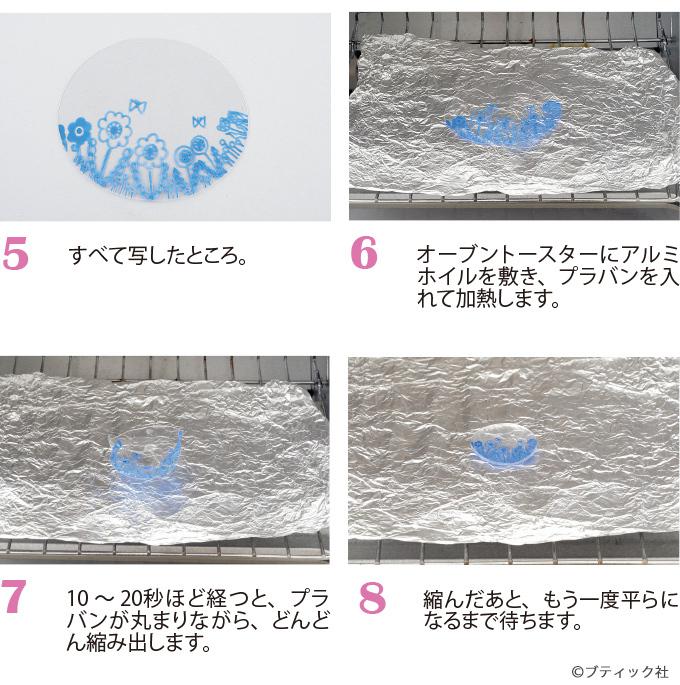 5 すべて写したところ。

6 オーブントースターにアルミホイルを敷き、プラバンを入れて加熱します。

7 10 ～ 20秒ほど経つと、プラバンが丸まりながら、どんどん縮み出します。

8 縮んだあと、もう一度平らになるまで待ちます。

©ブティック社