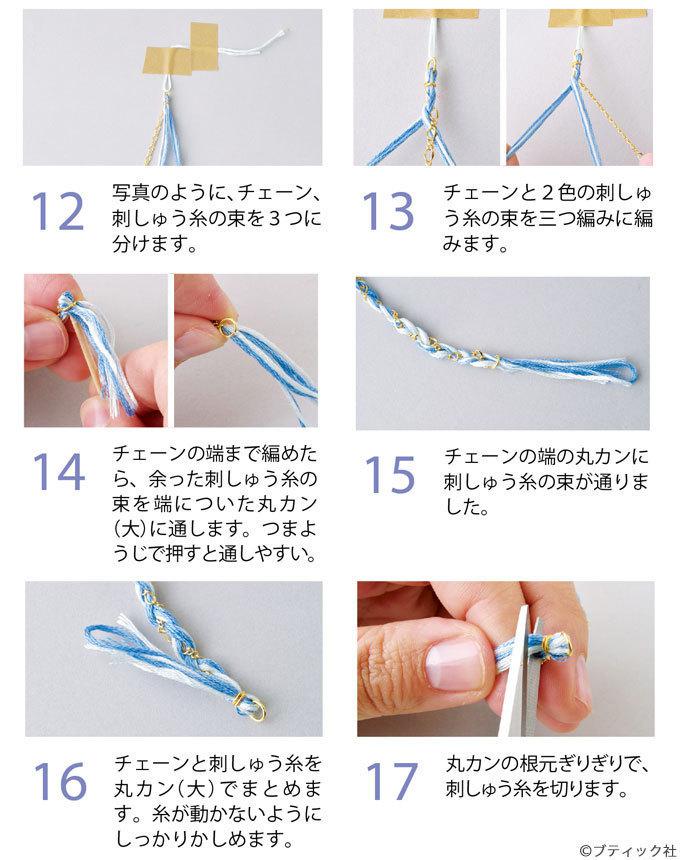 12 写真のように、チェーン、刺しゅう糸の束を３つに分けます。

13 チェーンと２色の刺しゅう糸の束を三つ編みに編みます。

14 チェーンの端まで編めたら、余った刺しゅう糸の束を端についた丸カン（大）に通します。つまようじで押すと通しやすい。

15 チェーンの端の丸カンに刺しゅう糸の束が通りました。

16 チェーンと刺しゅう糸を丸カン（大）でまとめます。糸が動かないようにしっかりかしめます。

17 丸カンの根元ぎりぎりで、刺しゅう糸を切ります。

©ブティック社