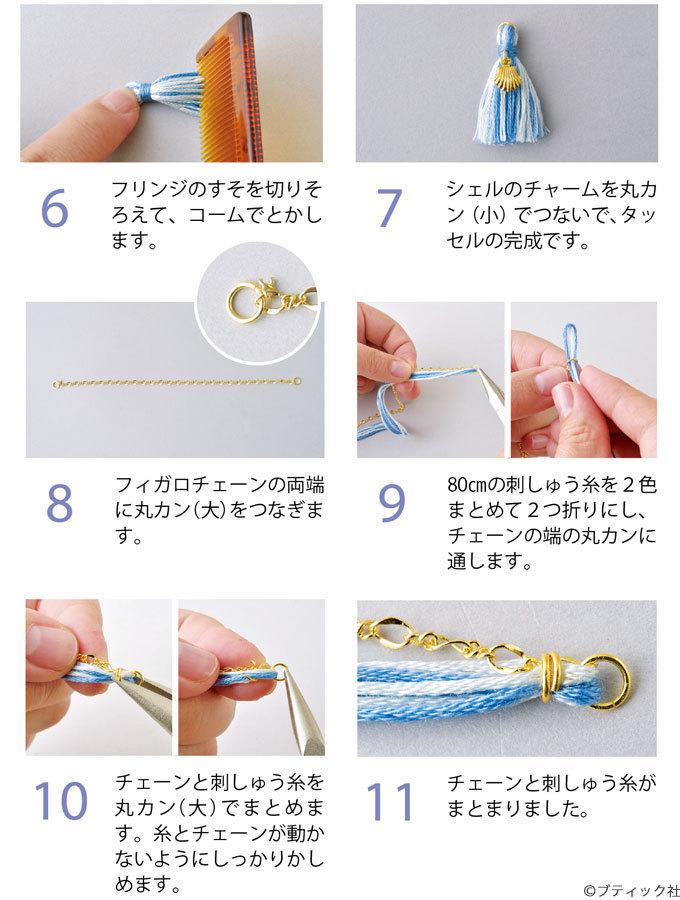 6
フリンジのすそを切りそろえて、コームでとかします。

7
シェルのチャームを丸カン（小）でつないで、タッセルの完成です。

8
フィガロチェーンの両端に丸カン(大)をつなぎます。

9
80㎝の刺しゅう糸を２色まとめて２つ折りにし、チェーンの端の丸カンに通します。

10
チェーンと刺しゅう糸を丸カン(大)でまとめます。糸とチェーンが動かないようにしっかりかしめます。

11
チェーンと刺しゅう糸がまとまりました。

©ブティック社