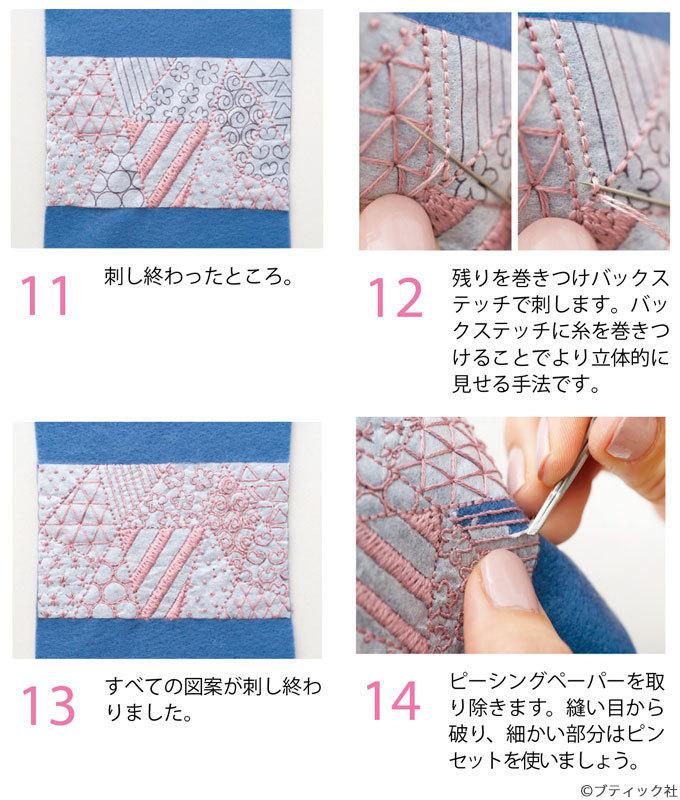 11 刺し終わったところ。

12 残りを巻きつけバックステッチで刺します。バックステッチに糸を巻きつけることでより立体的に見せる手法です。

13 すべての図案が刺し終わりました。

14 ピーシングペーパーを取り除きます。縫い目から破り、細かい部分はピンセットを使いましょう。

©ブティック社