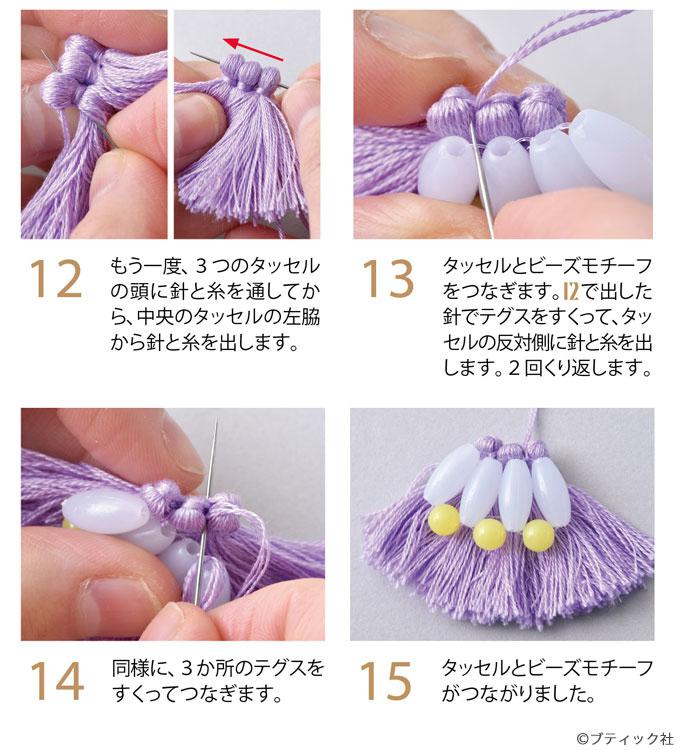 12 もう一度、3つのタッセルの頭に針と糸を通してから、中央のタッセルの左脇から針と糸を出します。

13 タッセルとビーズモチーフをつなぎます。12で出した針でテグスをすくって、タッセルの反対側に針と糸を出します。2回くり返します。

14 同様に、3か所のテグスをすくってつなぎます。

15 タッセルとビーズモチーフがつながりました。

©ブティック社