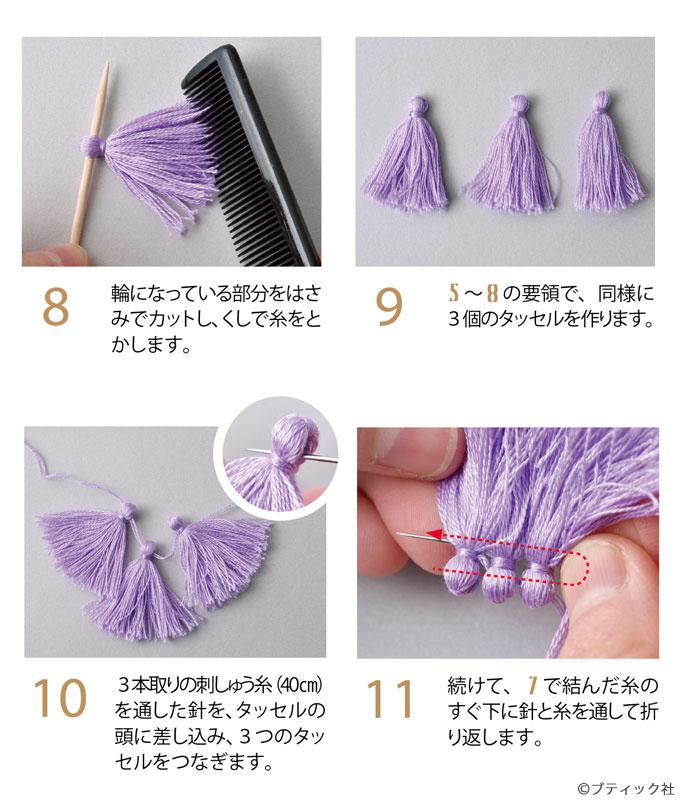 8 輪になっている部分をはさみでカットし、くしで糸をとかします。

9 5～8の要領で、同様に3個のタッセルを作ります。

10 3本取りの刺しゅう糸（40㎝）を通した針を、タッセルの頭に差し込み、3つのタッセルをつなぎます。

11 続けて、7で結んだ糸のすぐ下に針と糸を通して折り返します。

©ブティック社