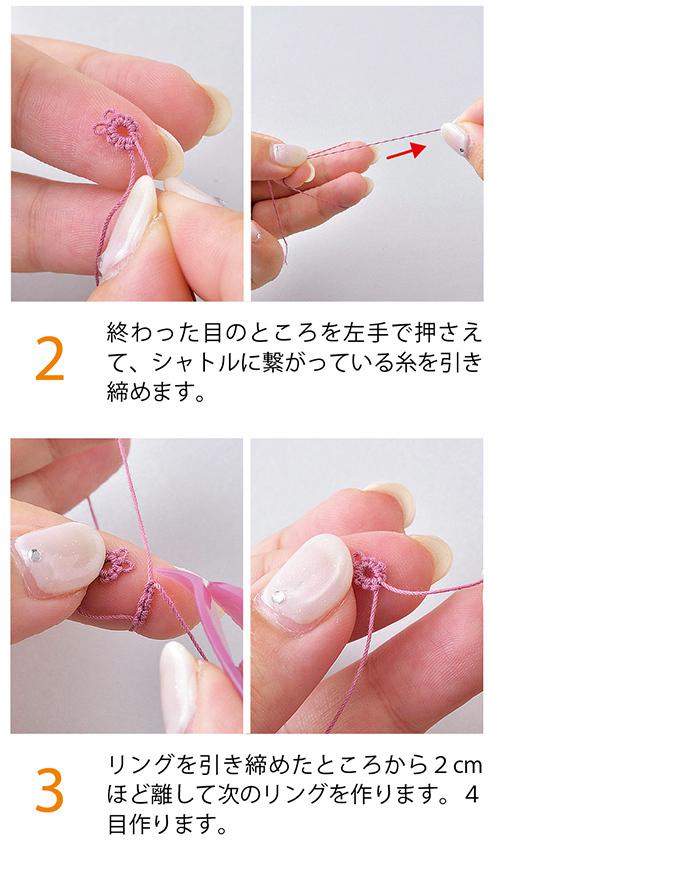 2

終わった目のところを左手で押さえて、シャトルに繋がっている糸を引き締めます。

3

リングを引き締めたところから２㎝ほど離して次のリングを作ります。４目作ります。