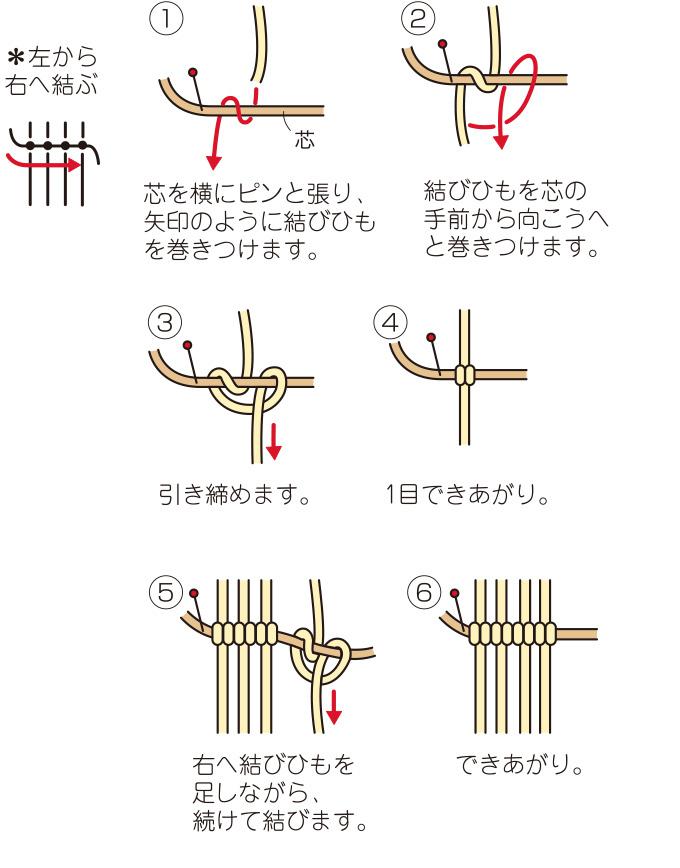 ＊左から右へ結ぶ

①

芯

芯を横にピンと張り、矢印のように結びひもを巻きつけます。

②

結びひもを芯の手前から向こうへと巻きつけます。

③

引き締めます。

④

1目できあがり。

⑤

右へ結びひもを足しながら、続けて結びます。

⑥

できあがり。