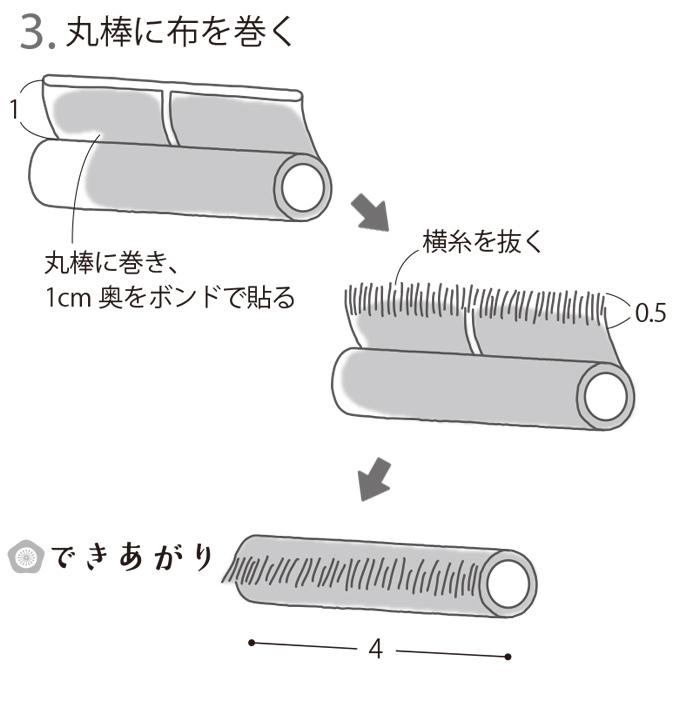 3. 丸棒に布を巻く

1

丸棒に巻き、
1cm 奥をボンドで貼る

横糸を抜く

0.5

できあがり

4