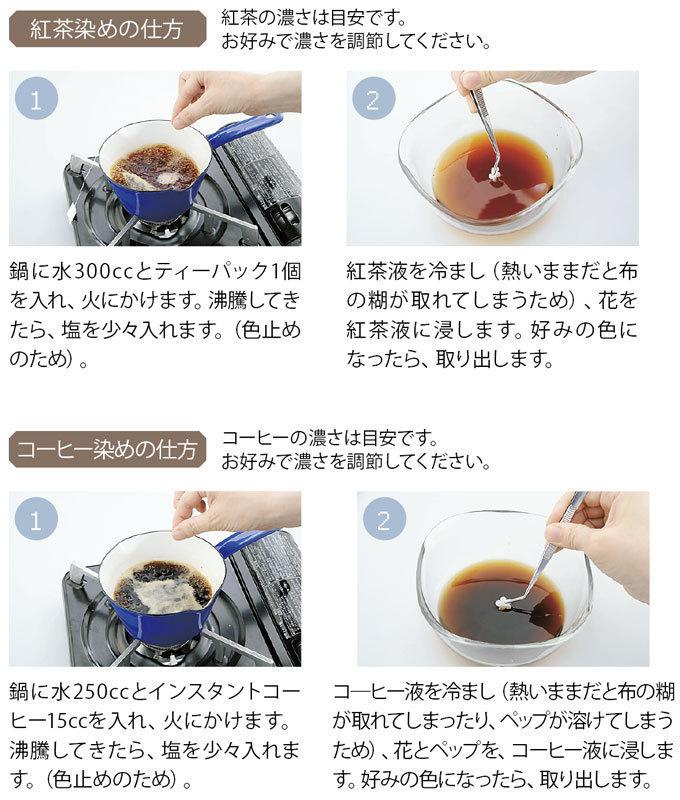 紅茶染めの仕方

紅茶の濃さは目安です。
お好みで濃さを調節してください。

1

鍋に水300ccとティーパック1個を入れ、火にかけます。沸騰してきたら、塩を少々入れます。（色止めのため）。

2

紅茶液を冷まし（熱いままだと布の糊が取れてしまうため）、花を紅茶液に浸します。好みの色になったら、取り出します。

コーヒー染めの仕方

コーヒーの濃さは目安です。
お好みで濃さを調節してください。

1

鍋に水250ccとインスタントコーヒー15ccを入れ、火にかけます。沸騰してきたら、塩を少々入れます。（色止めのため）。

2

コーヒー液を冷まし（熱いままだと布の糊が取れてしまったり、ペップが溶けてしまうため）、花とペップを、コーヒー液に浸します。好みの色になったら、取り出します。