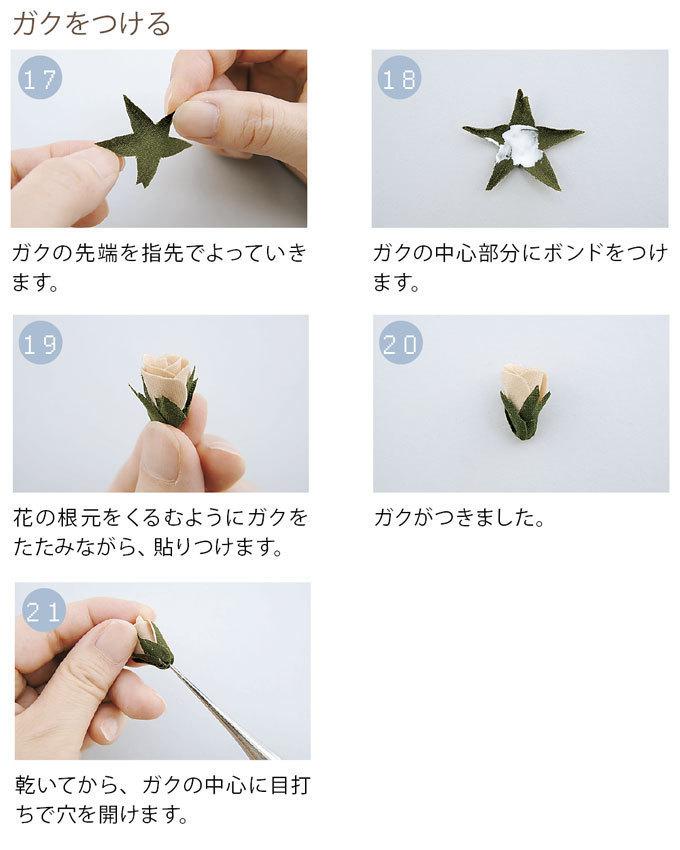 ガクをつける

17

ガクの先端を指先でよっていきます。

18

ガクの中心部分にボンドをつけます。

19

花の根元をくるむようにガクをたたみながら、貼りつけます。

20

ガクがつきました。

21

乾いてから、ガクの中心に目打ちで穴を開けます。