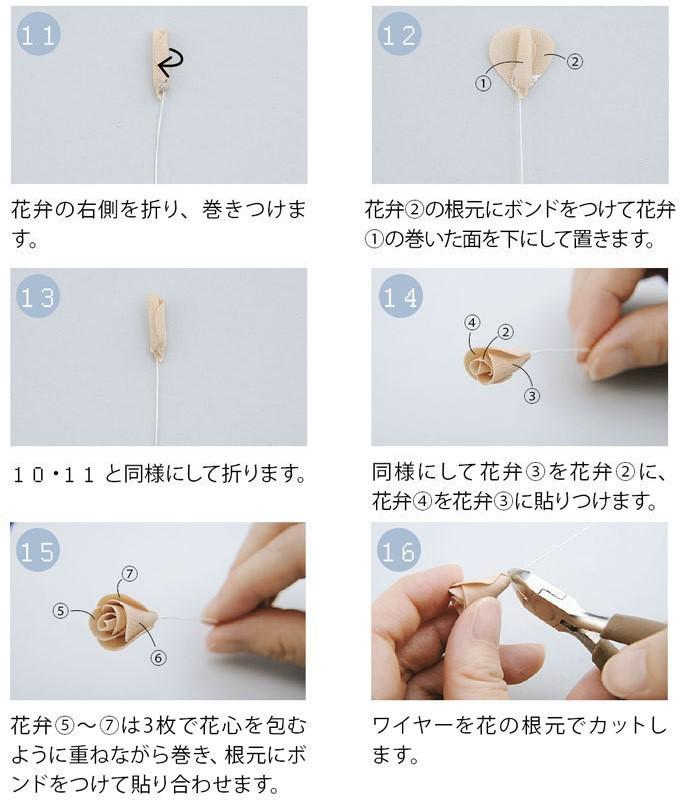 11

花弁の右側を折り、巻きつけます。

12

①

②

花弁②の根元にボンドをつけて花弁①の巻いた面を下にして置きます。

13

10・11と同様にして折ります。

14

④

②

③

同様にして花弁③を花弁②に、花弁④を花弁③に貼りつけます。

15

⑦

⑤

⑥

花弁⑤～⑦は3枚で花心を包むように重ねながら巻き、根元にボンドをつけて貼り合わせます。

16

ワイヤーを花の根元でカットします。