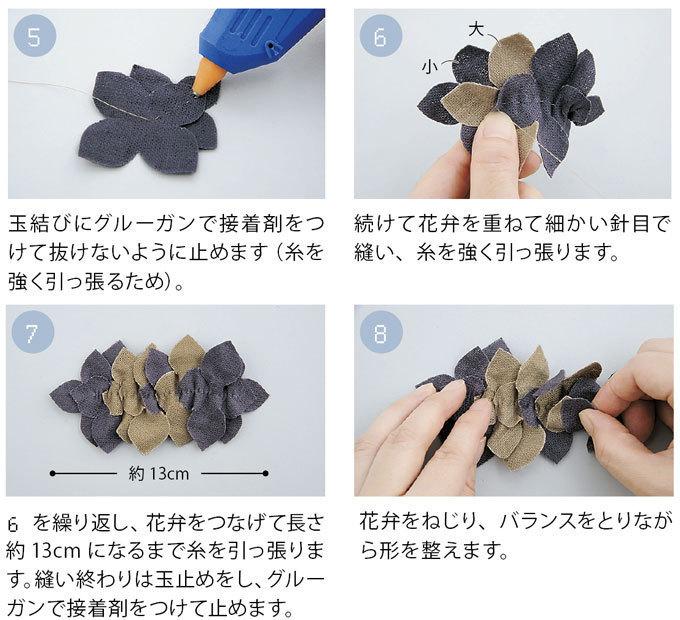 5

玉結びにグルーガンで接着剤をつけて抜けないように止めます（糸を強く引っ張るため）。

6

大

小

続けて花弁を重ねて細かい針目で縫い、糸を強く引っ張ります。

7

約 13cm

6 を繰り返し、花弁をつなげて長さ約 13cm になるまで糸を引っ張ります。縫い終わりは玉止めをし、グルーガンで接着剤をつけて止めます。

8

花弁をねじり、バランスをとりながら形を整えます。