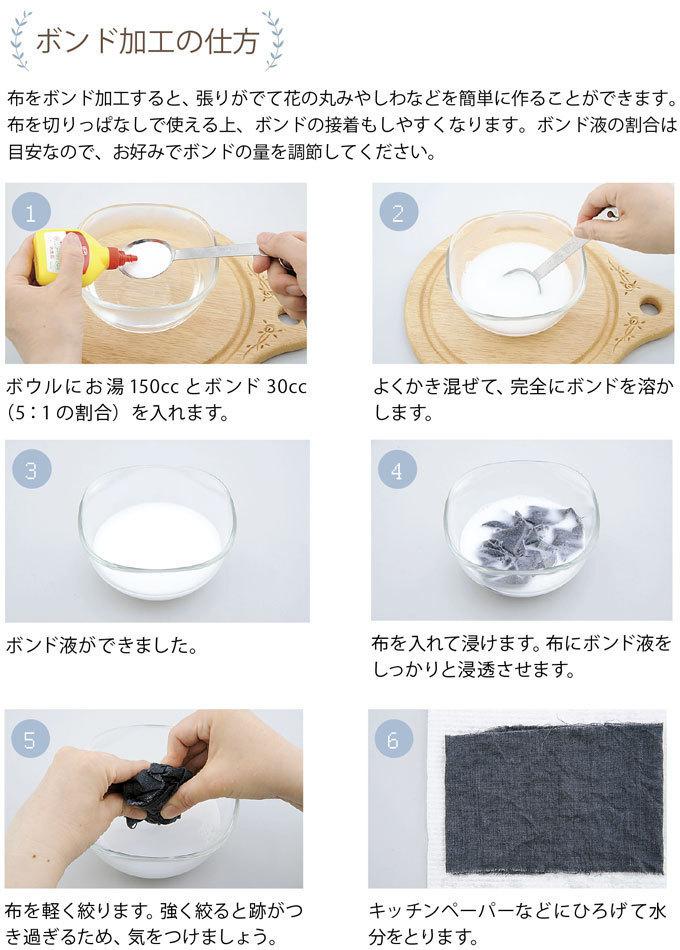 ボンド加工の仕方

布をボンド加工すると、張りがでて花の丸みやしわなどを簡単に作ることができます。布を切りっぱなしで使える上、ボンドの接着もしやすくなります。ボンド液の割合は目安なので、お好みでボンドの量を調節してください。

1

ボウルにお湯 150cc とボンド 30cc（5：1 の割合）を入れます。

2

よくかき混ぜて、完全にボンドを溶かします。

3

ボンド液ができました。

4

布を入れて浸けます。布にボンド液をしっかりと浸透させます。

5

布を軽く絞ります。強く絞ると跡がつき過ぎるため、気をつけましょう。

6

キッチンペーパーなどにひろげて水分をとります。