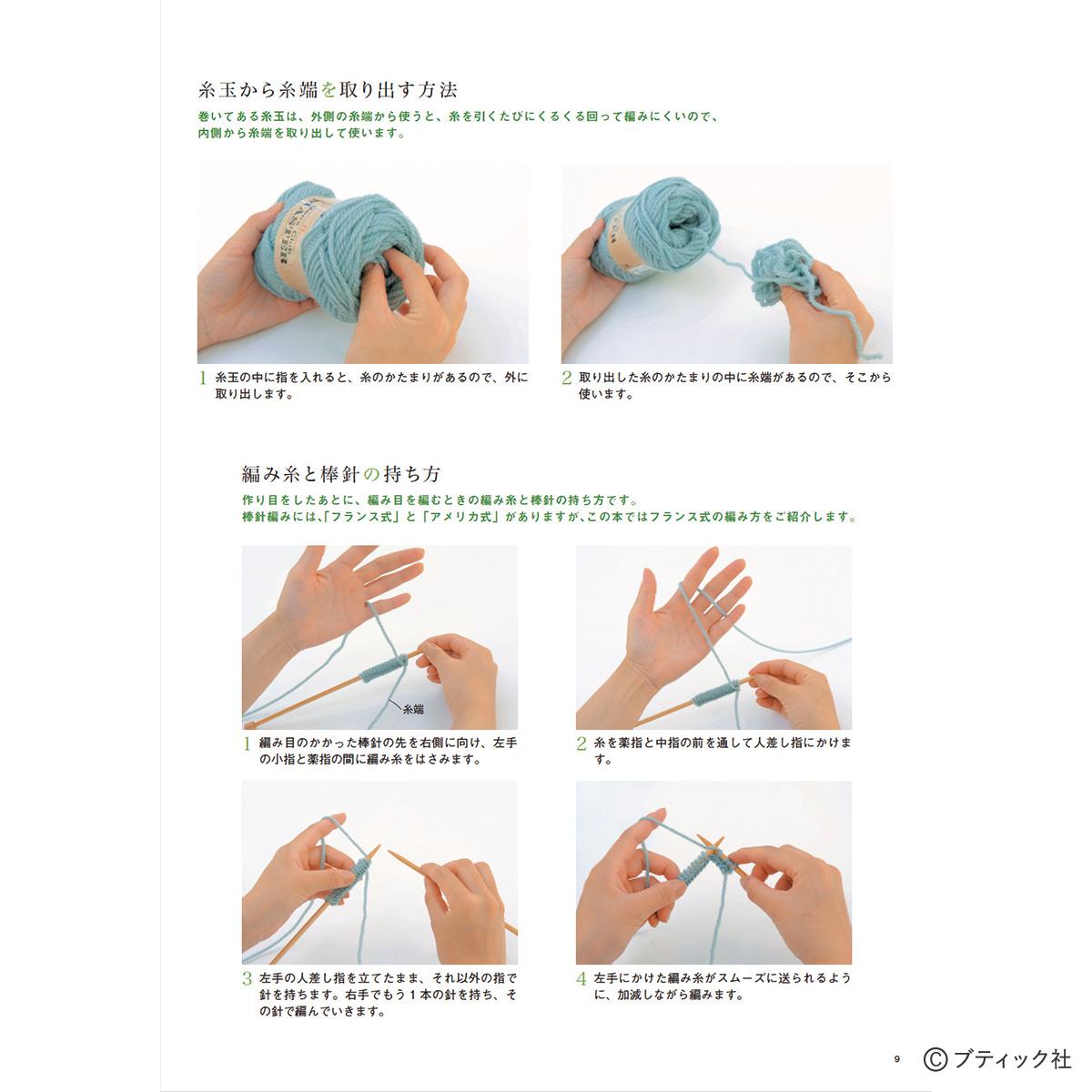 糸玉から糸端を取り出す方法

巻いてある糸玉は、外側の糸端から使うと、糸を引くたびにくるくる回って編みにくいので、内側から糸端を取り出して使います。

1 糸玉の中に指を入れると、糸のかたまりがあるので、外に取り出します。

2 取り出した糸のかたまりの中に糸端があるので、そこから使います。

編み糸と棒針の持ち方

作り目をしたあとに、編み目を編むときの編み糸と棒針の持ち方です。
棒針編みには、「フランス式」と「アメリカ式」がありますが、この本ではフランス式の編み方をご紹介します。

糸端

1 編み目のかかった棒針の先を右側に向け、左手の小指と薬指の間に編み糸をはさみます。

2 糸を薬指と中指の前を通して人差し指にかけます。

3 左手の人差し指を立てたまま、それ以外の指で針を持ちます。右手でもう1本の針を持ち、その針で編んでいきます。

4 左手にかけた編み糸がスムーズに送られるように、加減しながら編みます。

9 ©ブティック社