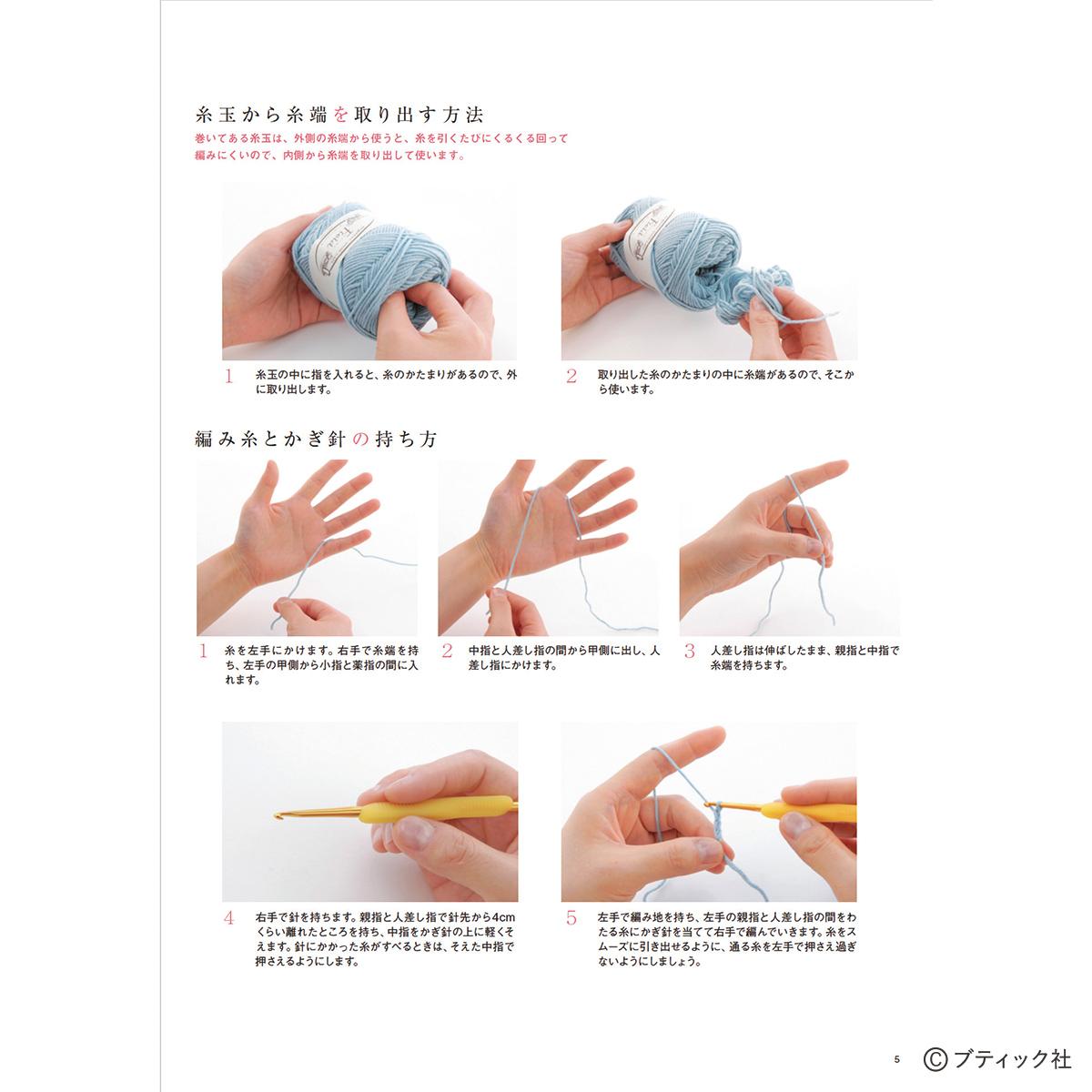 糸玉から糸端を取り出す方法

巻いてある糸玉は、外側の糸端から使うと、糸を引くたびにくるくる回って編みにくいので、内側から糸端を取り出して使います。

1 糸玉の中に指を入れると、糸のかたまりがあるので、外に取り出します。

2 取り出した糸のかたまりの中に糸端があるので、そこから使います。

編み糸とかぎ針の持ち方

1 糸を左手にかけます。右手で糸端を持ち、左手の甲側から小指と薬指の間に入れます。

2 中指と人差し指の間から甲側に出し、人差し指にかけます。

3 人差し指は伸ばしたまま、親指と中指で糸端を持ちます。

4 右手で針を持ちます。親指と人差し指で針先から4cmくらい離れたところを持ち、中指をかぎ針の上に軽くそえます。針にかかった糸がすべるときは、そえた中指で押さえるようにします。

5 左手で編み地を持ち、左手の親指と人差し指の間をわたる糸にかぎ針を当てて右手で編んでいきます。糸をスムーズに引き出せるように、通る糸を左手で押さえ過ぎないようにしましょう。

5 ©ブティック社