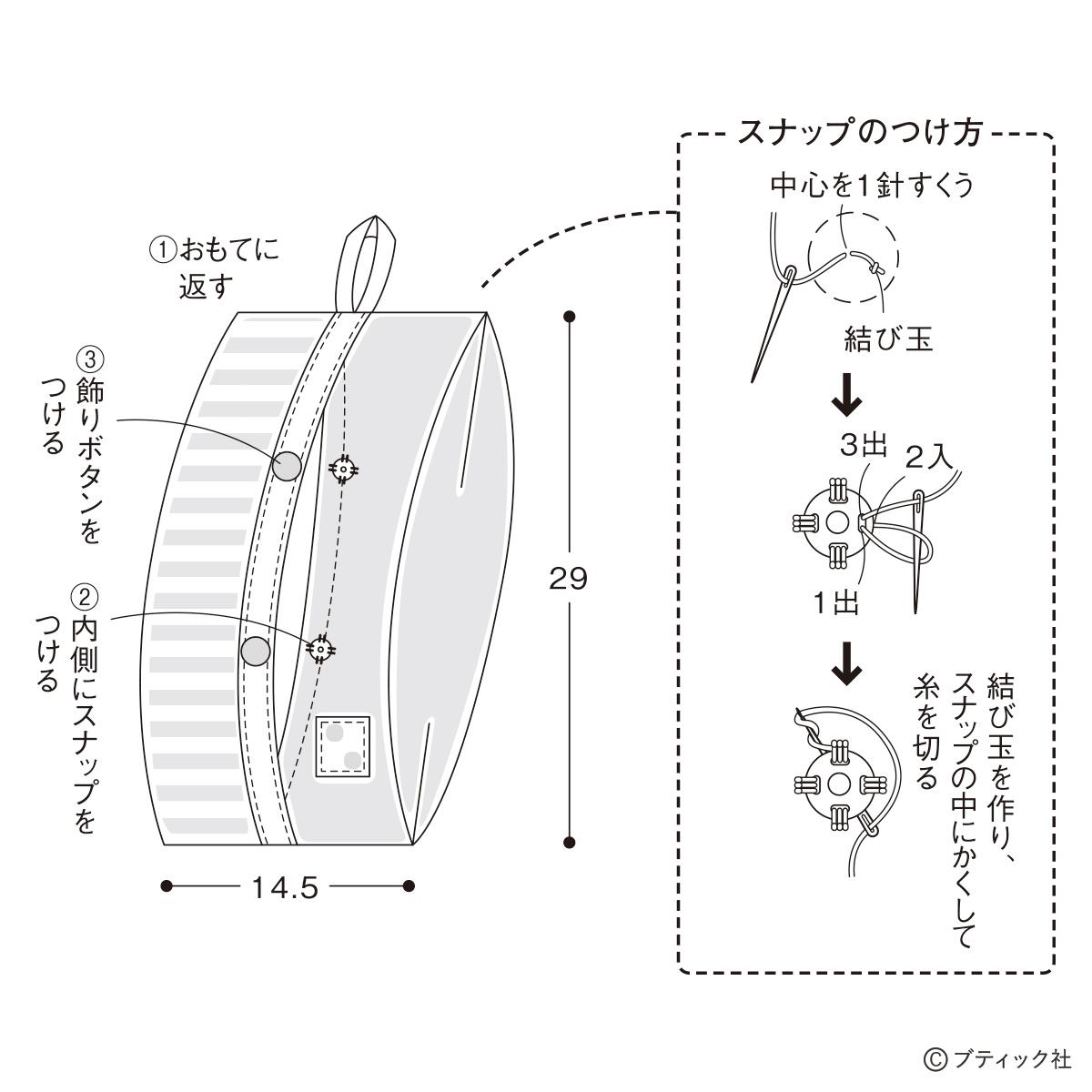 ①おもてに返す

③飾りボタンをつける

②内側にスナップをつける

29

14.5

スナップのつけ方

中心を1針すくう

結び玉

3出

2入

1出

結び玉を作り、スナップの中にかくして糸を切る

©ブティック社